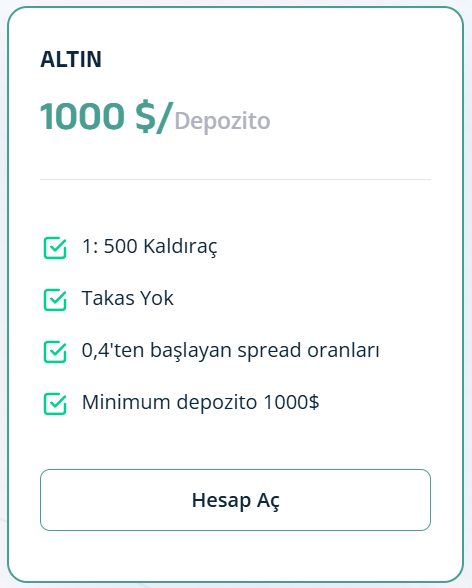 ALTIN

1000 $/Depozito

1: 500 Kaldıraç

Takas Yok

0,4'ten başlayan spread oranları

Minimum depozito 1000$

Hesap Aç