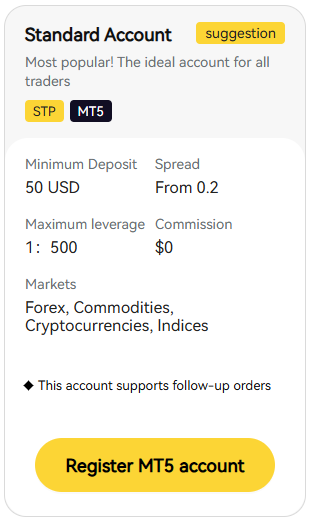 Standard Account
suggestion

Most popular! The ideal account for all traders

STP MT5

Minimum Deposit
50 USD

Spread
From 0.2

Maximum leverage
1： 500

Commission
$0

Markets
Forex, Commodities, Cryptocurrencies, Indices

◆ This account supports follow-up orders

Register MT5 account